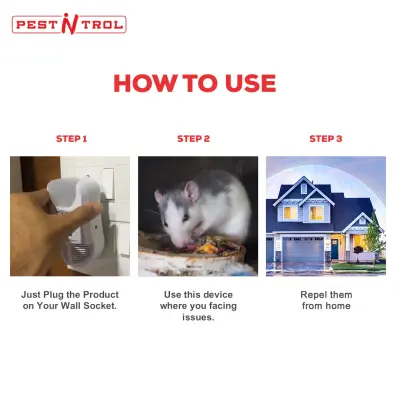 PEST N TROL

HOW TO USE

STEP 1

Just Plug the Product on Your Wall Socket.

STEP 2

Use this device where you facing issues.

STEP 3

Repel them from home