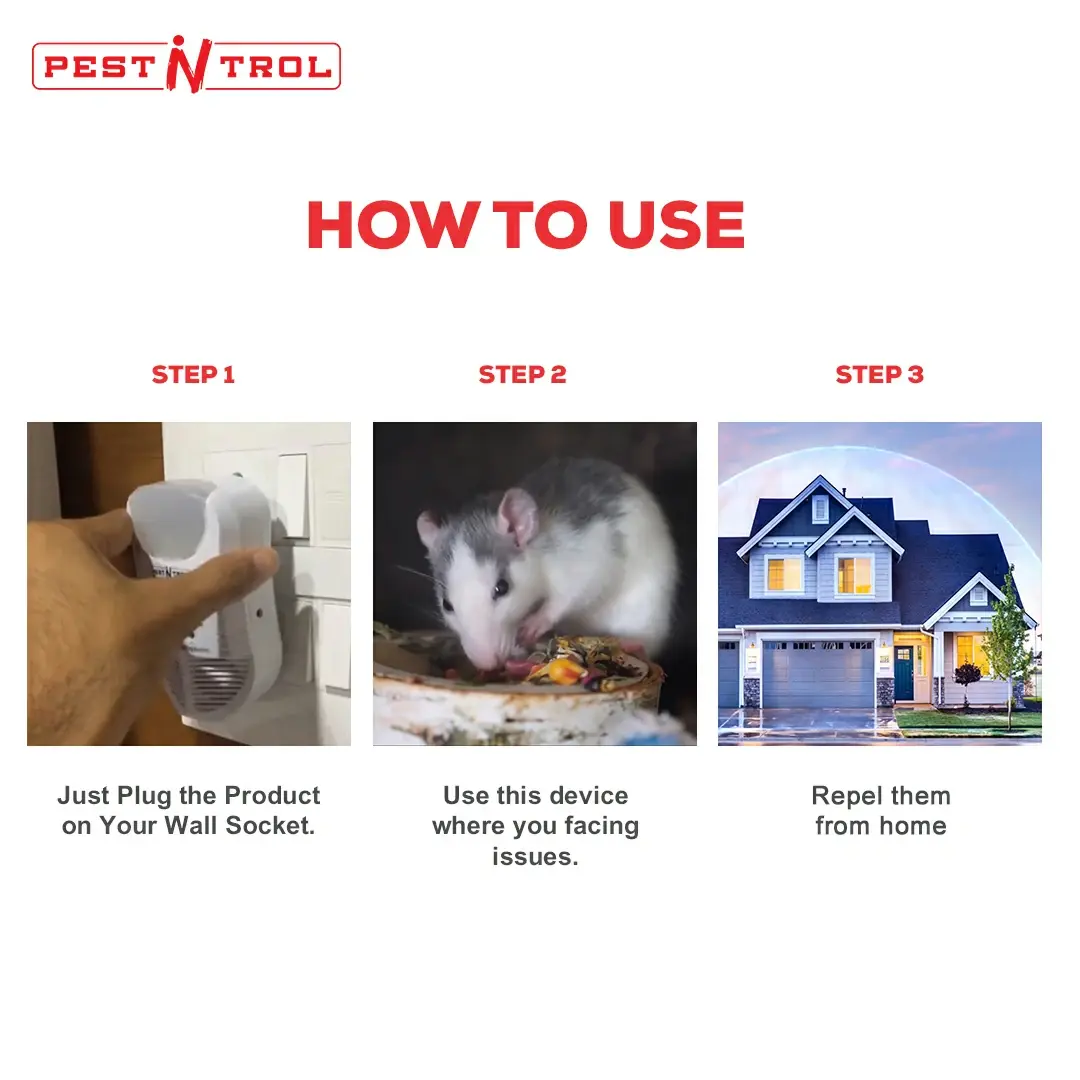 PEST N TROL

HOW TO USE

STEP 1

Just Plug the Product on Your Wall Socket.

STEP 2

Use this device where you facing issues.

STEP 3

Repel them from home