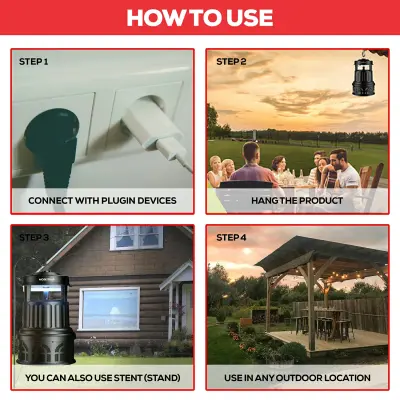 HOW TO USE

STEP 1

CONNECT WITH PLUGIN DEVICES

STEP 2

HANG THE PRODUCT

STEP 3

YOU CAN ALSO USE STENT (STAND)

STEP 4

USE IN ANY OUTDOOR LOCATION