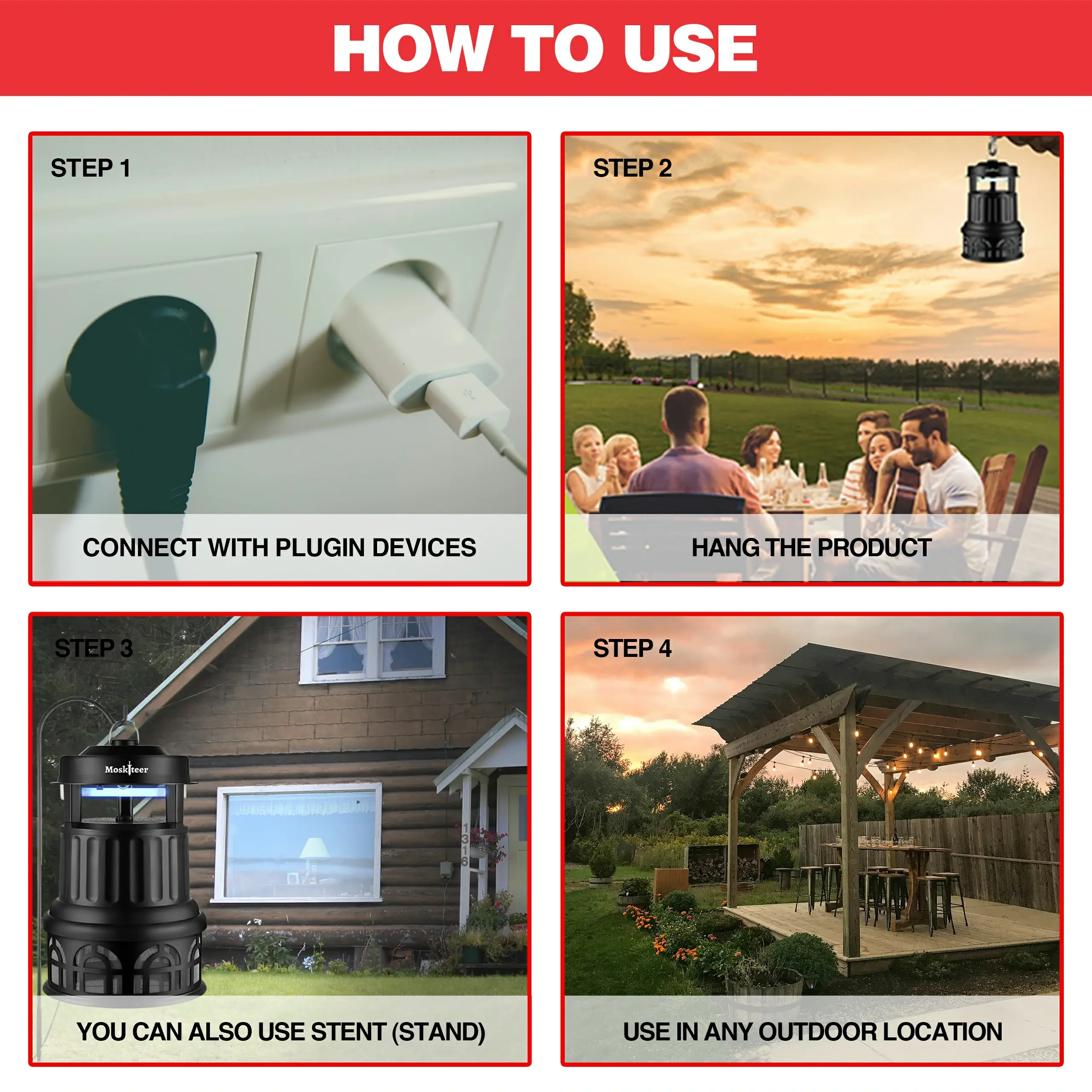 HOW TO USE

STEP 1

CONNECT WITH PLUGIN DEVICES

STEP 2

HANG THE PRODUCT

STEP 3

Moskiteer

1316

YOU CAN ALSO USE STENT (STAND)

STEP 4

USE IN ANY OUTDOOR LOCATION