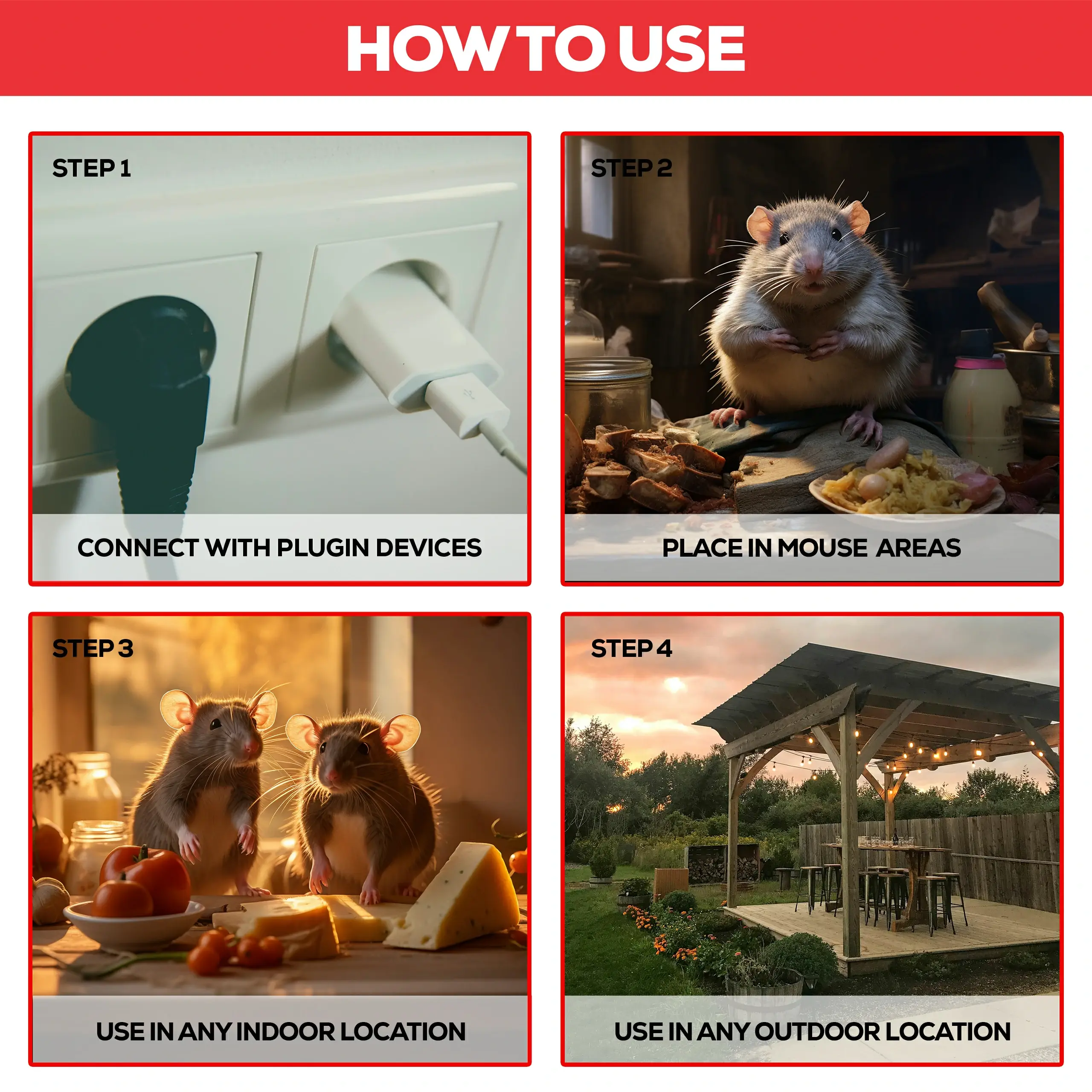 HOW TO USE

STEP 1

CONNECT WITH PLUGIN DEVICES

STEP 2

PLACE IN MOUSE AREAS

STEP 3

USE IN ANY INDOOR LOCATION

STEP 4

USE IN ANY OUTDOOR LOCATION