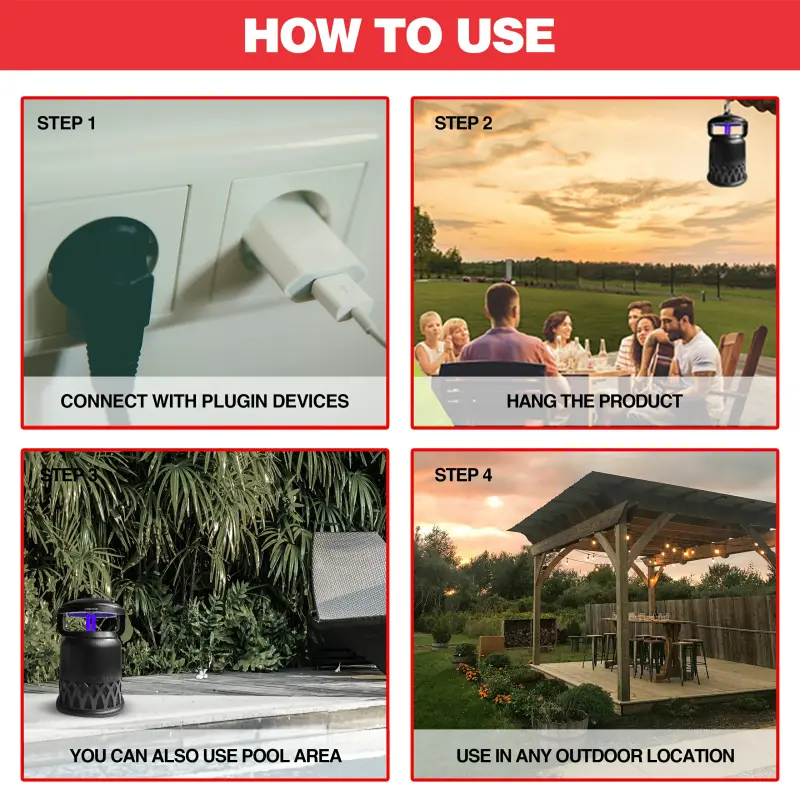 HOW TO USE

STEP 1

CONNECT WITH PLUGIN DEVICES

STEP 2

HANG THE PRODUCT

STEP 3

YOU CAN ALSO USE POOL AREA

STEP 4

USE IN ANY OUTDOOR LOCATION